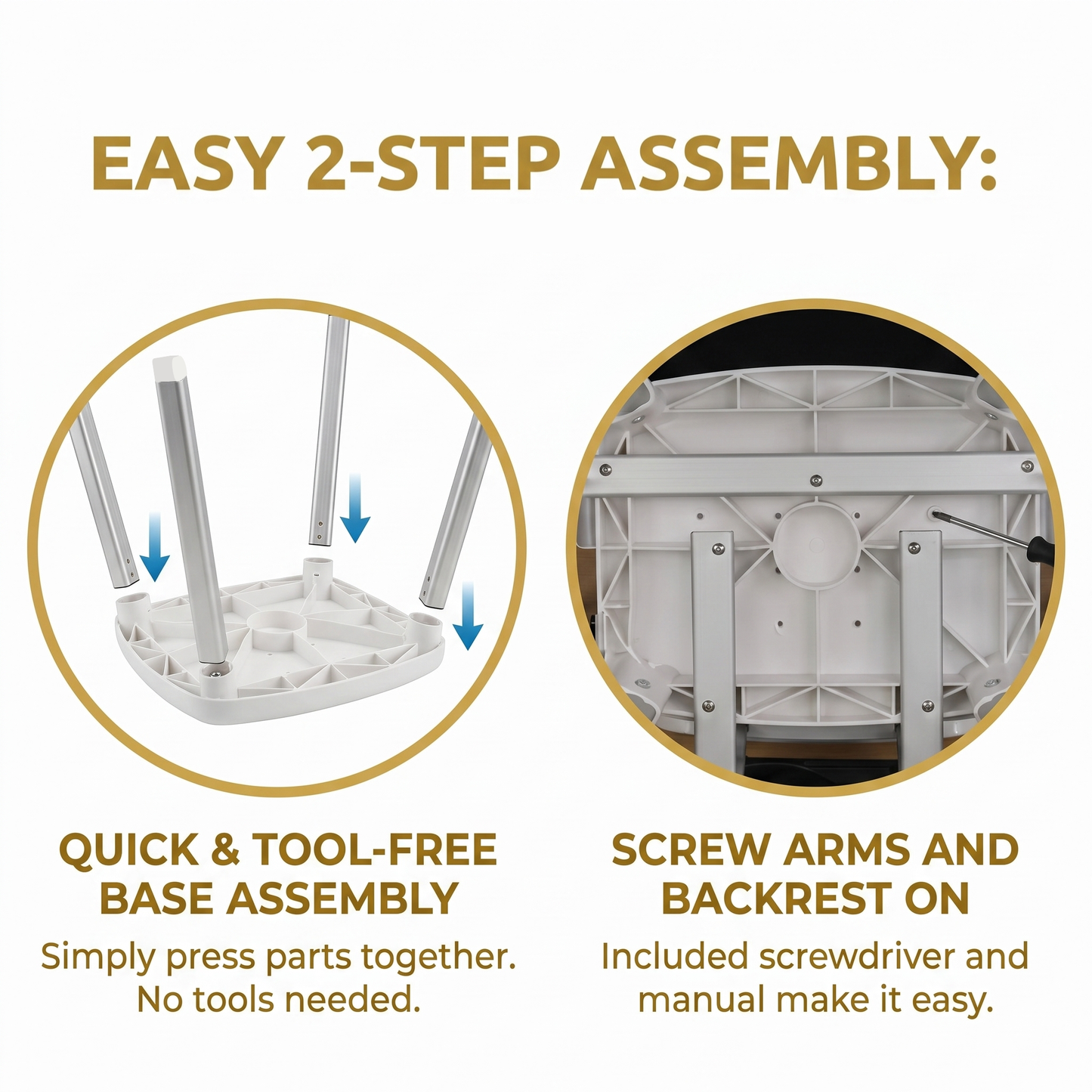 EASY 2-STEP ASSEMBLY:

QUICK & TOOL-FREE BASE ASSEMBLY

Simply press parts together. No tools needed.

SCREW ARMS AND BACKREST ON

Included screwdriver and manual make it easy.